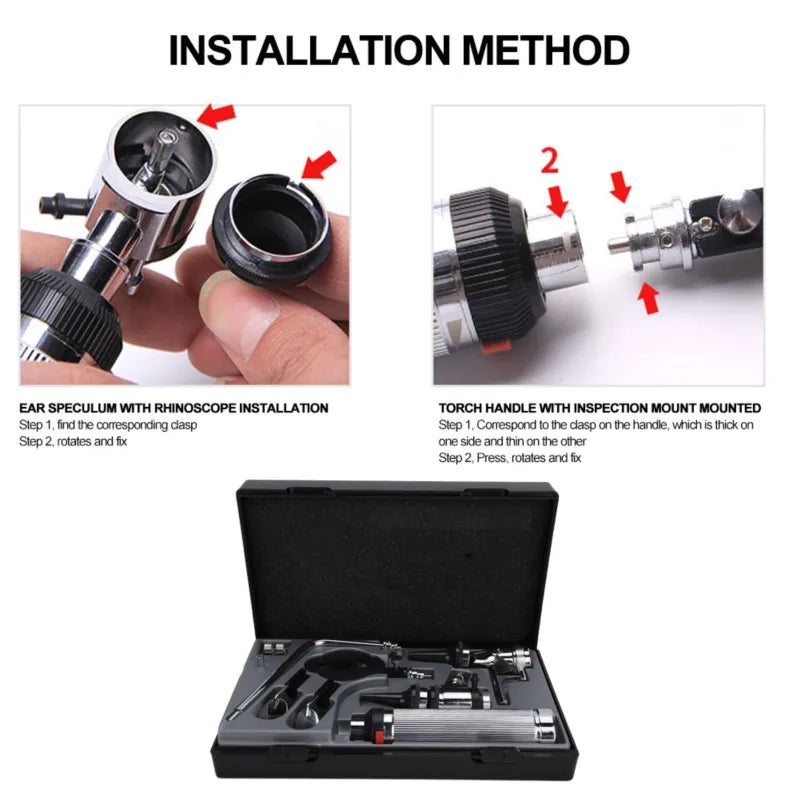 INSTALLATION METHOD

2

EAR SPECULUM WITH RHINOSCOPE INSTALLATION
Step 1, find the corresponding clasp
Step 2, rotates and fix

TORCH HANDLE WITH INSPECTION MOUNT MOUNTED
Step 1, Correspond to the clasp on the handle, which is thick on one side and thin on the other
Step 2, Press, rotates and fix