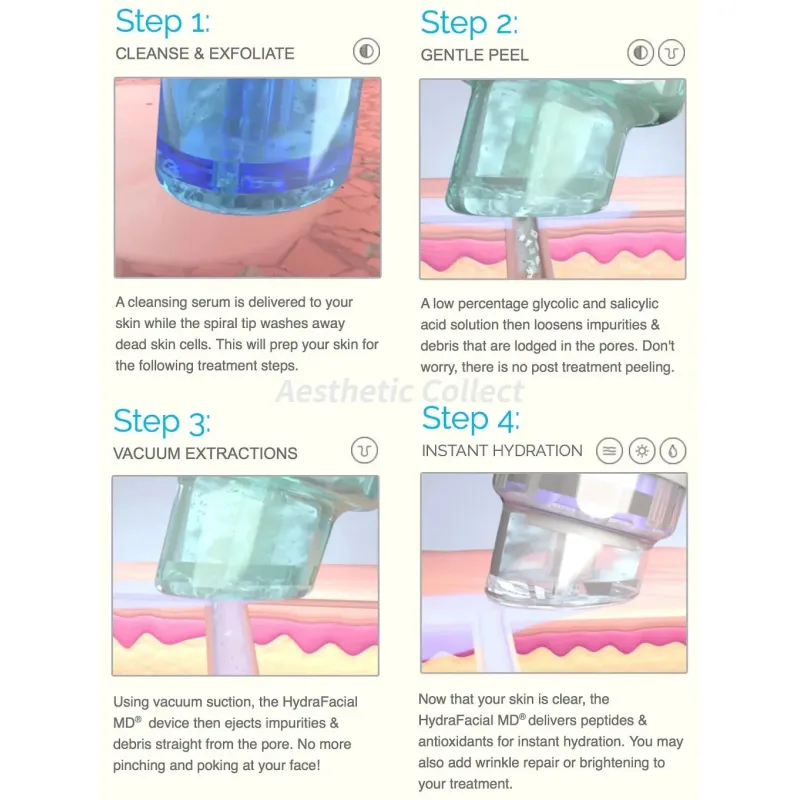 Step 1:
CLEANSE & EXFOLIATE

A cleansing serum is delivered to your skin while the spiral tip washes away dead skin cells. This will prep your skin for the following treatment steps.

Step 2:
GENTLE PEEL

A low percentage glycolic and salicylic acid solution then loosens impurities & debris that are lodged in the pores. Don't worry, there is no post treatment peeling.

Aesthetic Collect

Step 3:
VACUUM EXTRACTIONS

Using vacuum suction, the HydraFacial MD® device then ejects impurities & debris straight from the pore. No more pinching and poking at your face!

Step 4:
INSTANT HYDRATION

Now that your skin is clear, the HydraFacial MD® delivers peptides & antioxidants for instant hydration. You may also add wrinkle repair or brightening to your treatment.