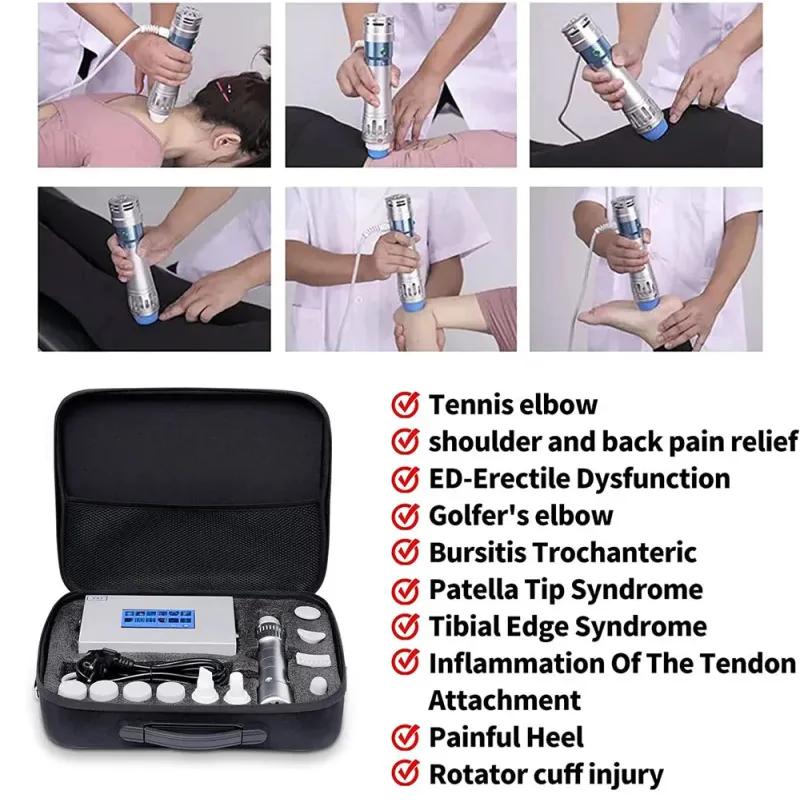 Tennis elbow
shoulder and back pain relief
ED-Erectile Dysfunction
Golfer's elbow
Bursitis Trochanteric
Patella Tip Syndrome
Tibial Edge Syndrome
Inflammation Of The Tendon Attachment
Painful Heel
Rotator cuff injury