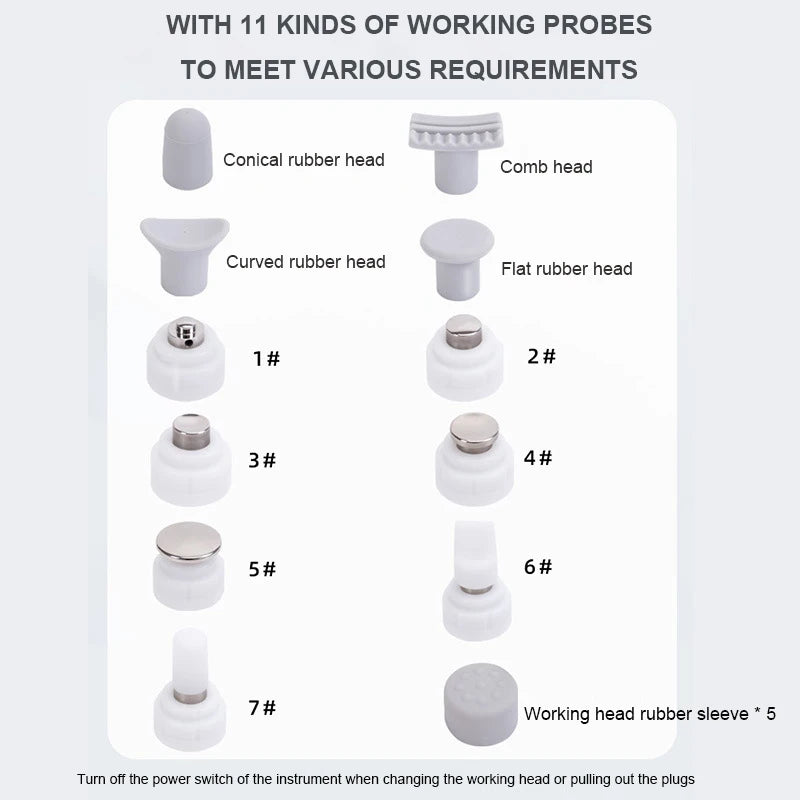 WITH 11 KINDS OF WORKING PROBES
TO MEET VARIOUS REQUIREMENTS

Conical rubber head

Comb head

Curved rubber head

Flat rubber head

1#

2#

3#

4#

5#

6#

7#

Working head rubber sleeve * 5

Turn off the power switch of the instrument when changing the working head or pulling out the plugs