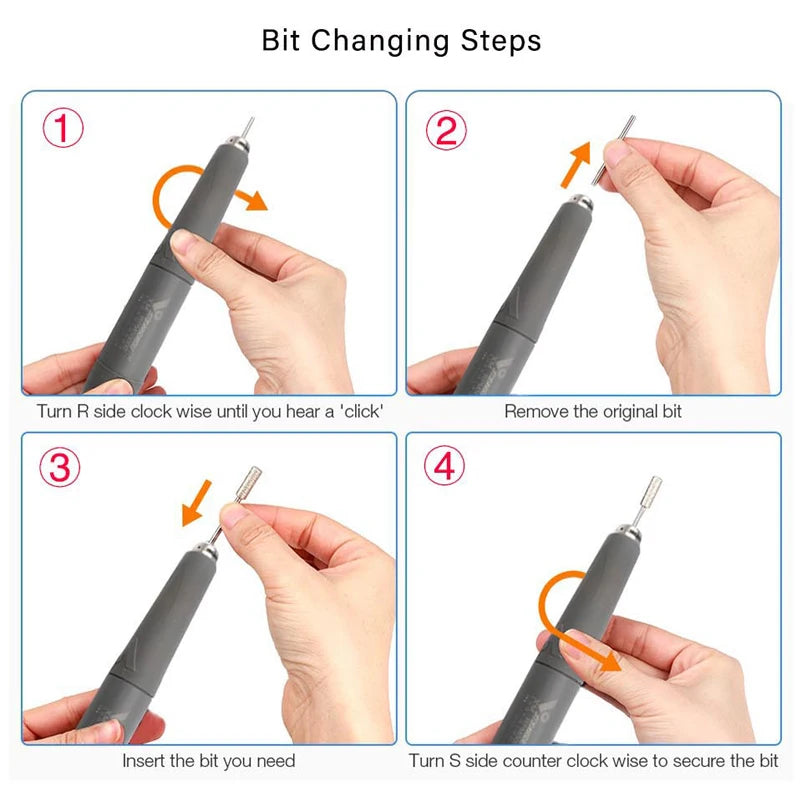 Bit Changing Steps

1

Turn R side clock wise until you hear a 'click'

2

Remove the original bit

3

Insert the bit you need

4

Turn S side counter clock wise to secure the bit