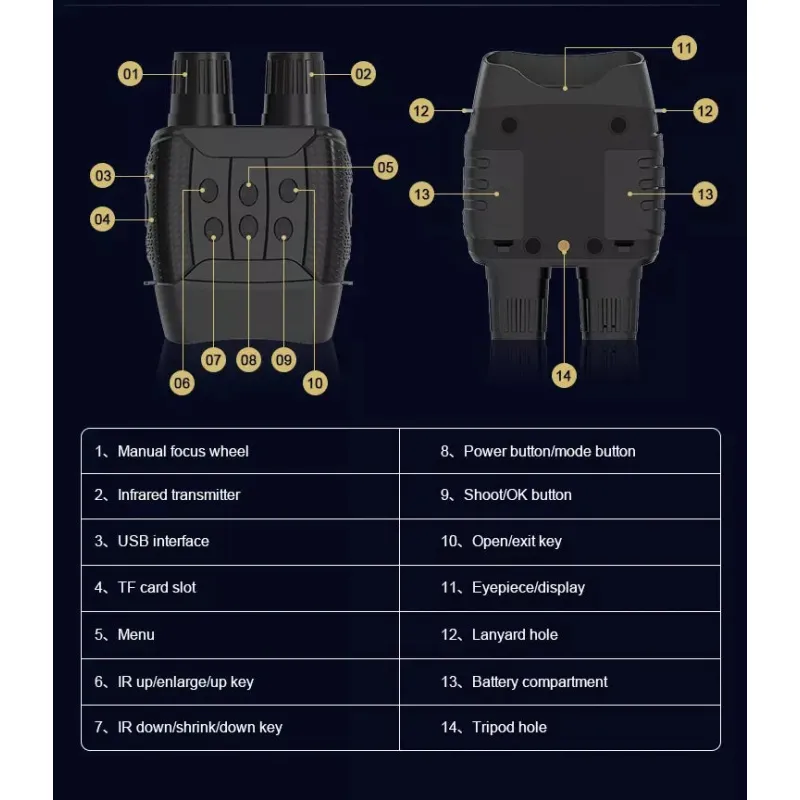 01
02
03
04
05
06
07
08
09
10
11
12
12
13
13
14

| 1、Manual focus wheel | 8、Power button/mode button |
|---|---|
| 2、Infrared transmitter | 9、Shoot/OK button |
| 3、USB interface | 10、Open/exit key |
| 4、TF card slot | 11、Eyepiece/display |
| 5、Menu | 12、Lanyard hole |
| 6、IR up/enlarge/up key | 13、Battery compartment |
| 7、IR down/shrink/down key | 14、Tripod hole |