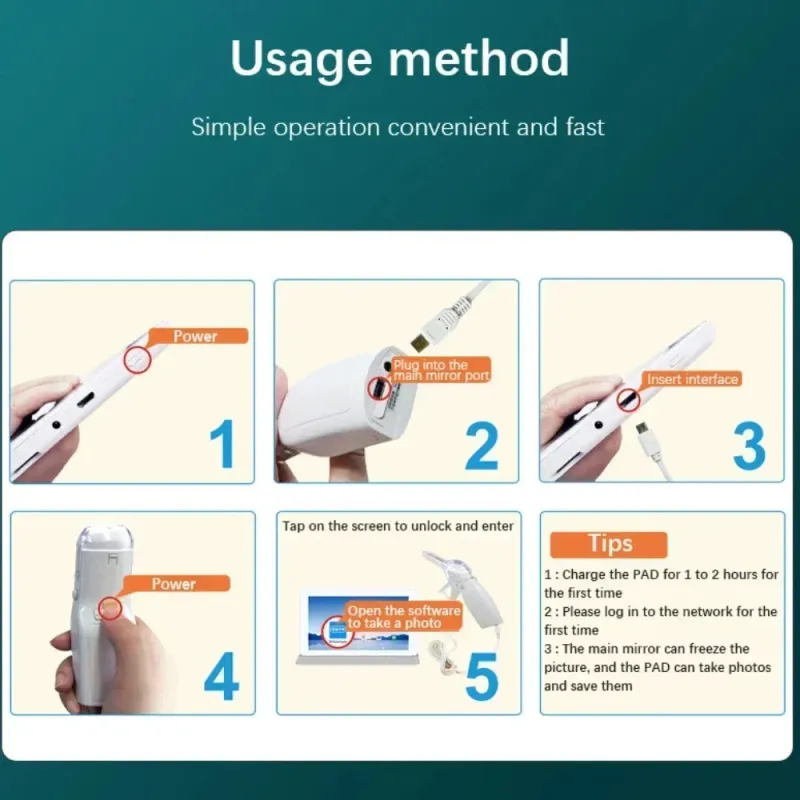 Usage method

Simple operation convenient and fast

Power

1

Plug into the main mirror port

2

Insert interface

3

Power

4

Tap on the screen to unlock and enter

Open the software to take a photo

5

Tips

1 : Charge the PAD for 1 to 2 hours for the first time
2 : Please log in to the network for the first time
3 : The main mirror can freeze the picture, and the PAD can take photos and save them