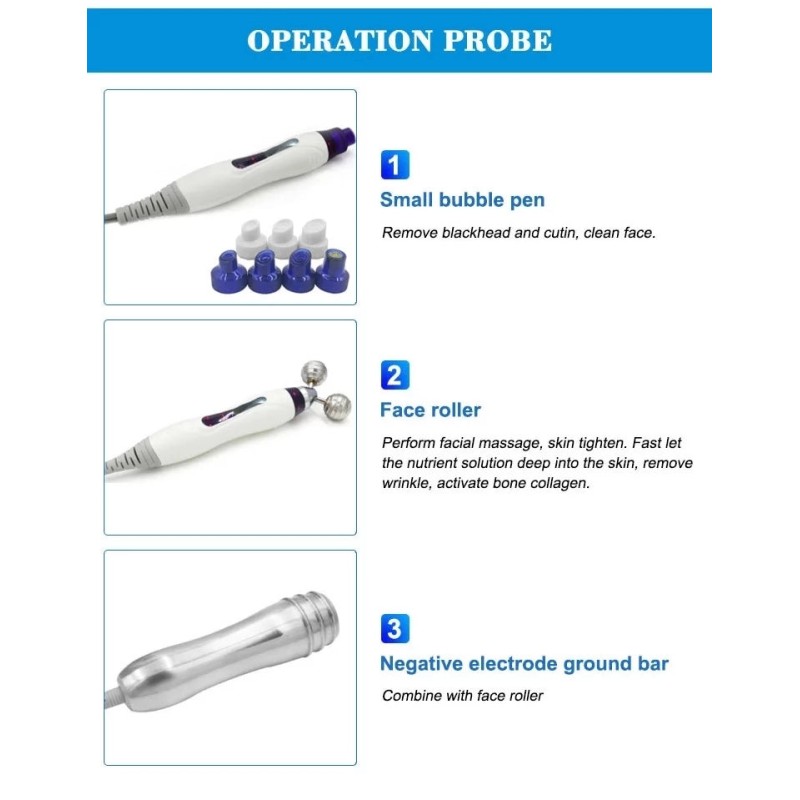 OPERATION PROBE

1
Small bubble pen
Remove blackhead and cutin, clean face.

2
Face roller
Perform facial massage, skin tighten. Fast let the nutrient solution deep into the skin, remove wrinkle, activate bone collagen.

3
Negative electrode ground bar
Combine with face roller