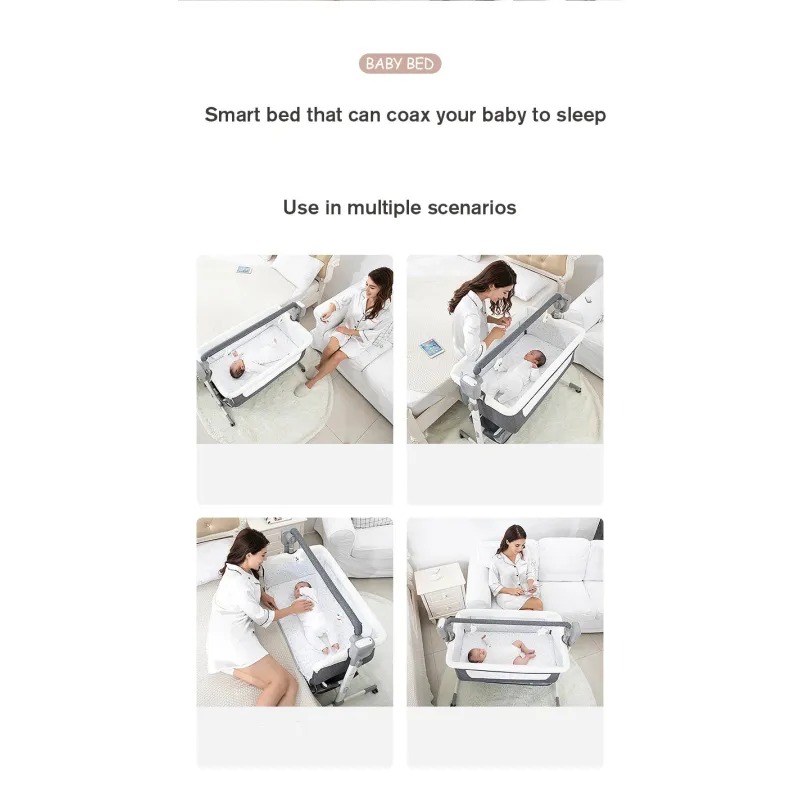 BABY BED

Smart bed that can coax your baby to sleep

Use in multiple scenarios