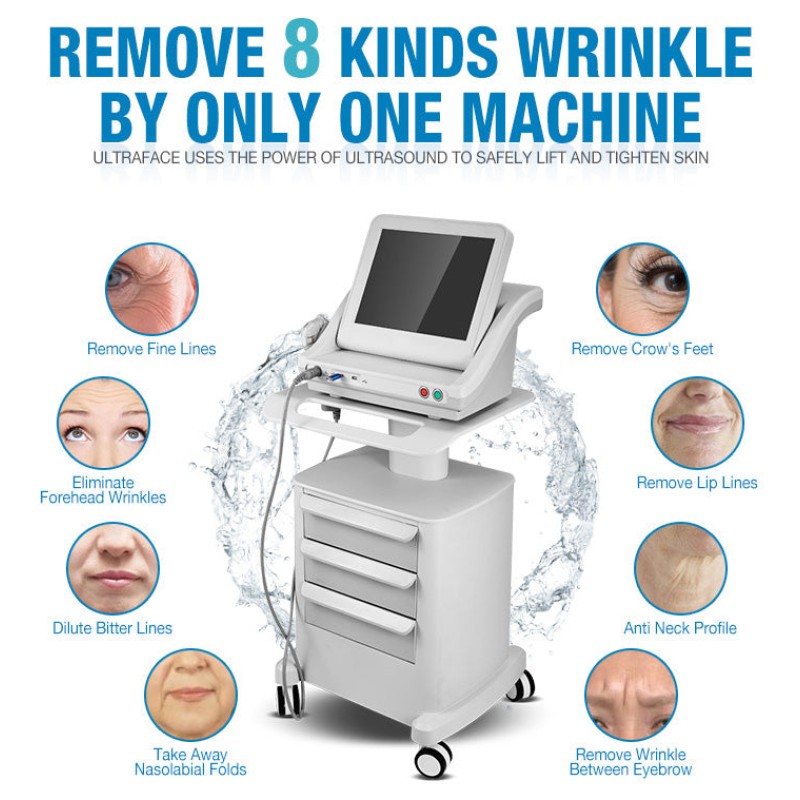 REMOVE 8 KINDS WRINKLE BY ONLY ONE MACHINE

ULTRAFACE USES THE POWER OF ULTRASOUND TO SAFELY LIFT AND TIGHTEN SKIN

Remove Fine Lines

Eliminate Forehead Wrinkles

Dilute Bitter Lines

Take Away Nasolabial Folds

Remove Crow's Feet

Remove Lip Lines

Anti Neck Profile

Remove Wrinkle Between Eyebrow