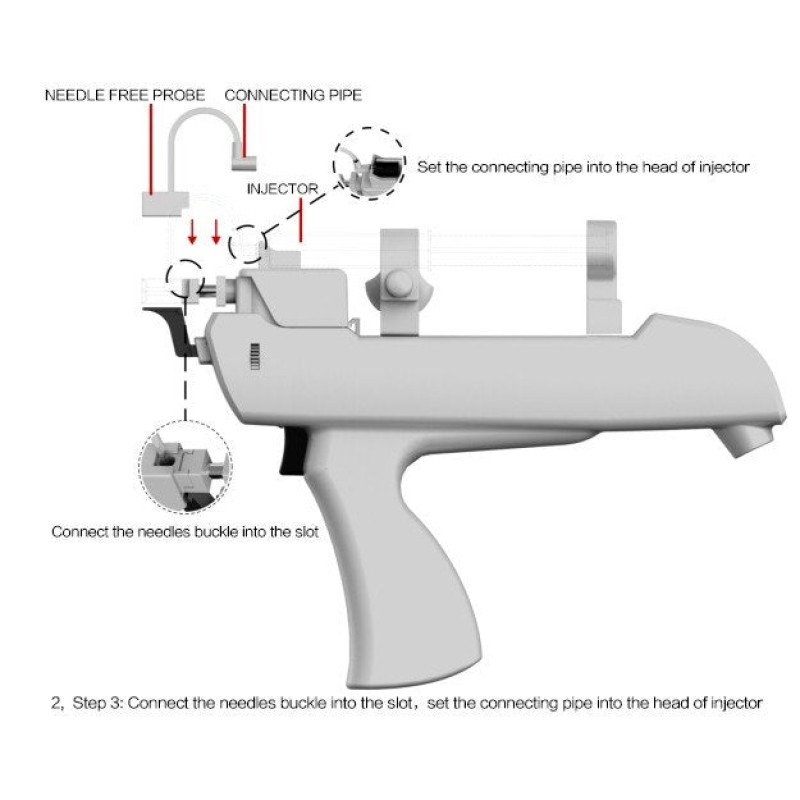 NEEDLE FREE PROBE

CONNECTING PIPE

Set the connecting pipe into the head of injector

INJECTOR

Connect the needles buckle into the slot

2, Step 3: Connect the needles buckle into the slot, set the connecting pipe into the head of injector