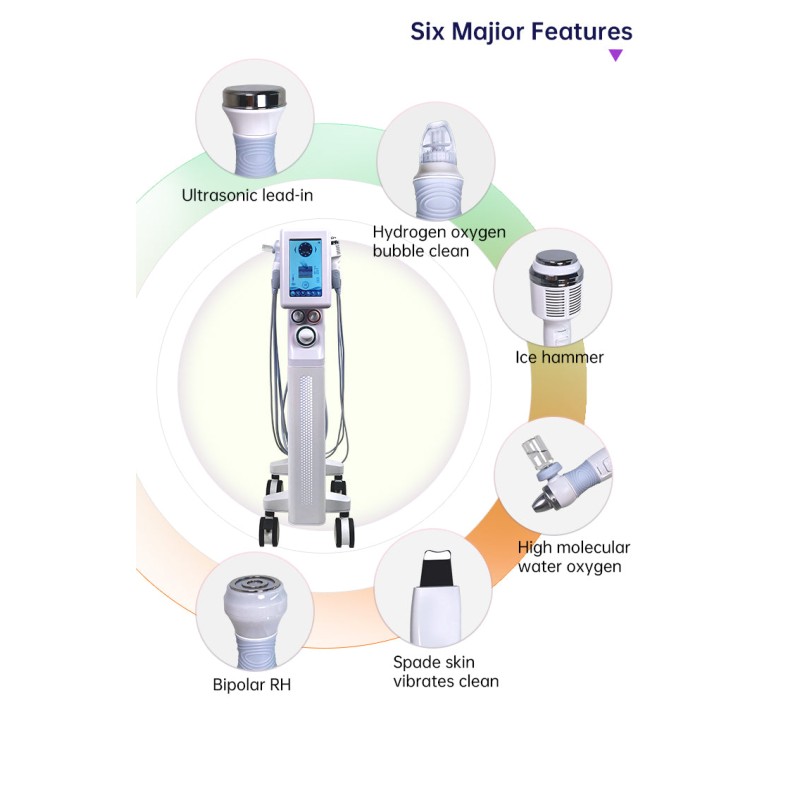 Six Majior Features

Ultrasonic lead-in

Hydrogen oxygen bubble clean

Ice hammer

High molecular water oxygen

Spade skin vibrates clean

Bipolar RH