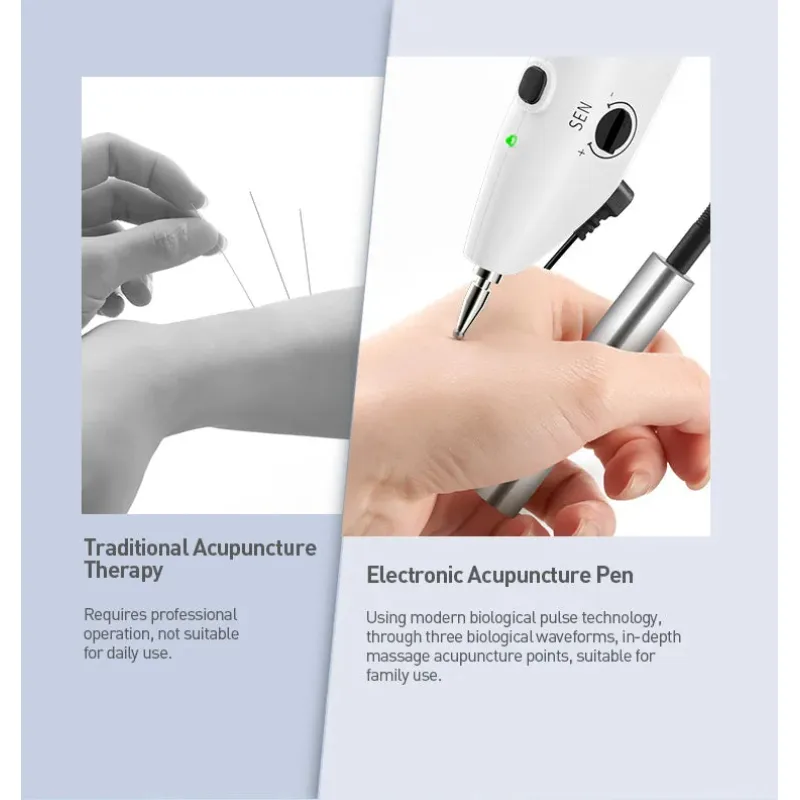 SEN
-
+

Traditional Acupuncture Therapy

Requires professional operation, not suitable for daily use.

Electronic Acupuncture Pen

Using modern biological pulse technology, through three biological waveforms, in-depth massage acupuncture points, suitable for family use.