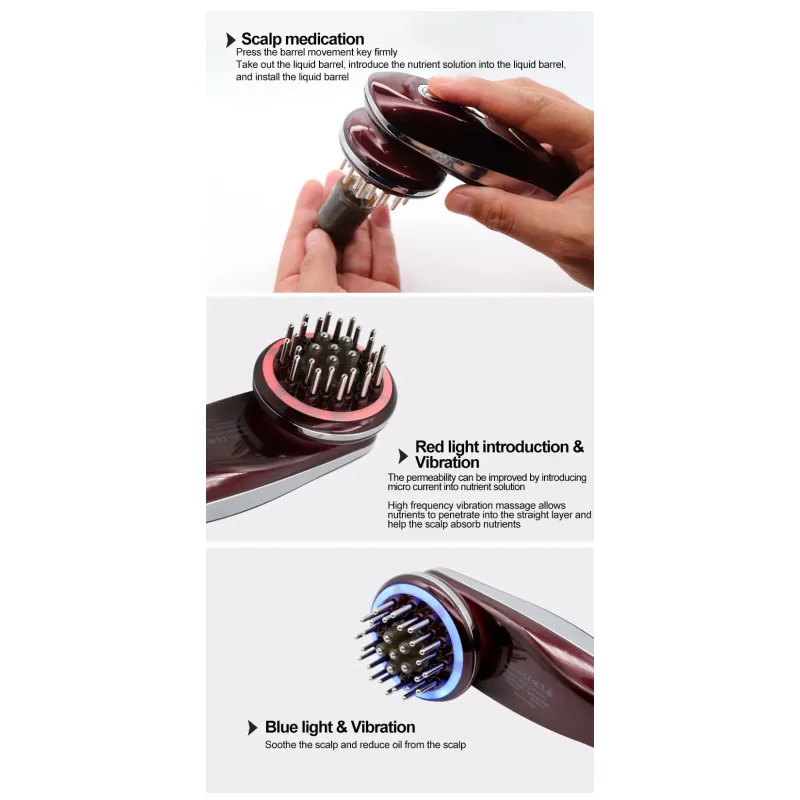 Scalp medication
Press the barrel movement key firmly
Take out the liquid barrel, introduce the nutrient solution into the liquid barrel, and install the liquid barrel

Red light introduction & Vibration
The permeability can be improved by introducing micro current into nutrient solution

High frequency vibration massage allows nutrients to penetrate into the straight layer and help the scalp absorb nutrients

Blue light & Vibration
Soothe the scalp and reduce oil from the scalp