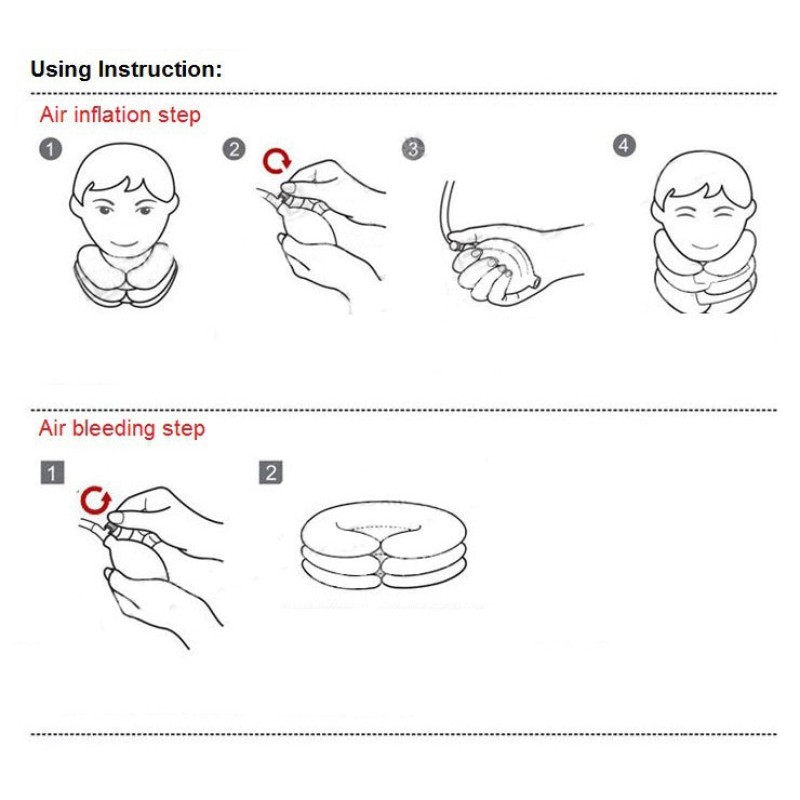 Using Instruction:

Air inflation step

1

2

3

4

Air bleeding step

1

2