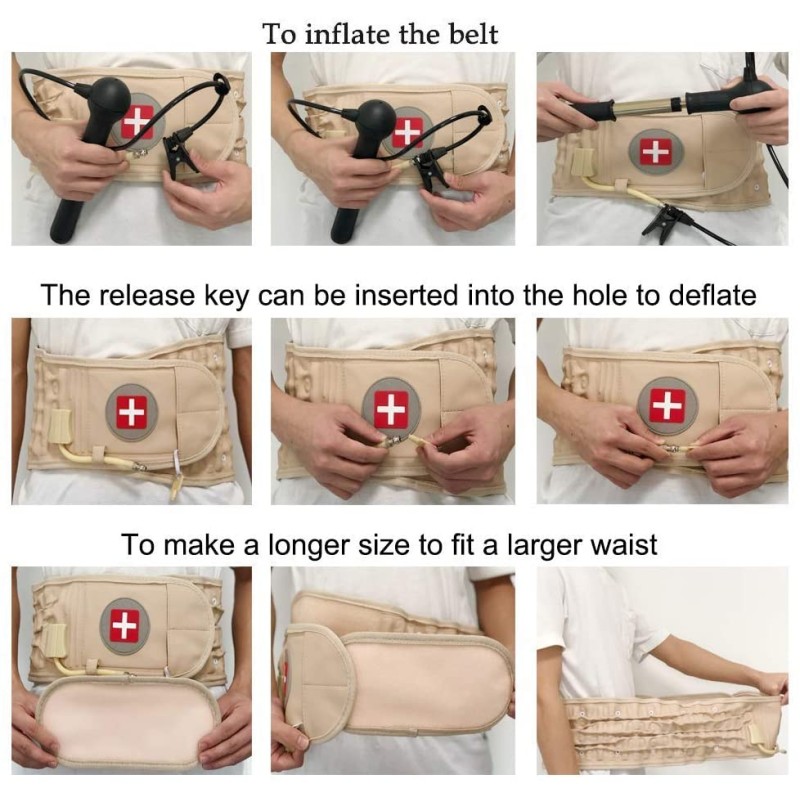 To inflate the belt

The release key can be inserted into the hole to deflate

To make a longer size to fit a larger waist