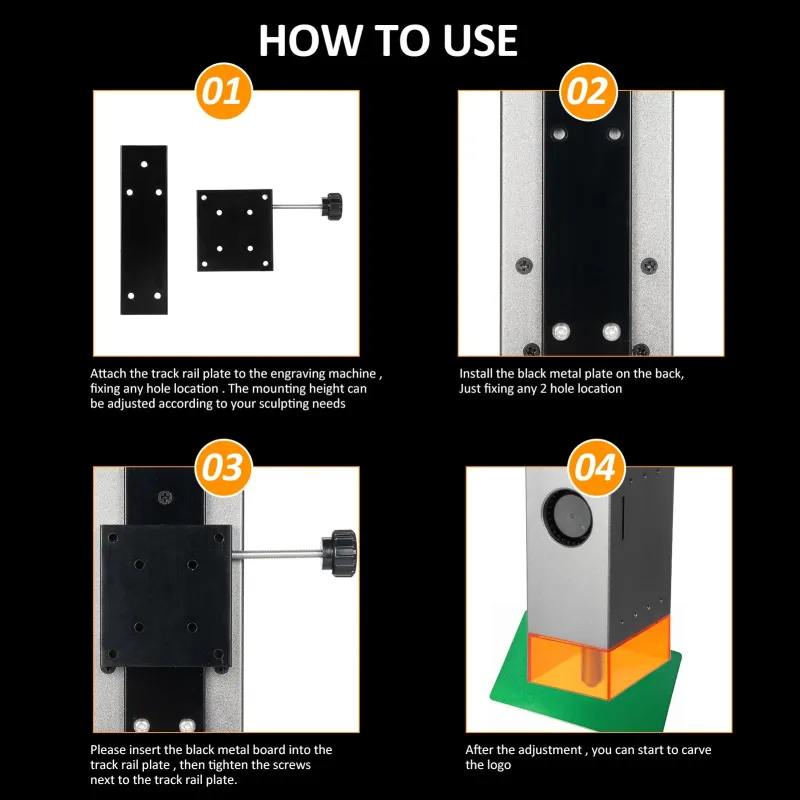 HOW TO USE

01

Attach the track rail plate to the engraving machine , fixing any hole location . The mounting height can be adjusted according to your sculpting needs

02

Install the black metal plate on the back, Just fixing any 2 hole location

03

Please insert the black metal board into the track rail plate , then tighten the screws next to the track rail plate.

04

After the adjustment , you can start to carve the logo