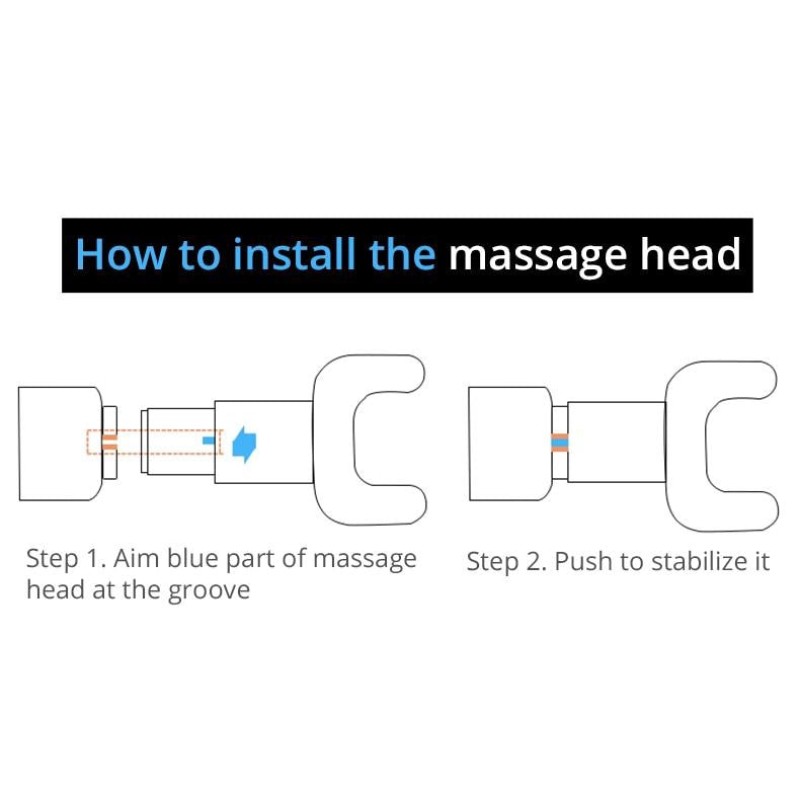 How to install the massage head

Step 1. Aim blue part of massage head at the groove

Step 2. Push to stabilize it